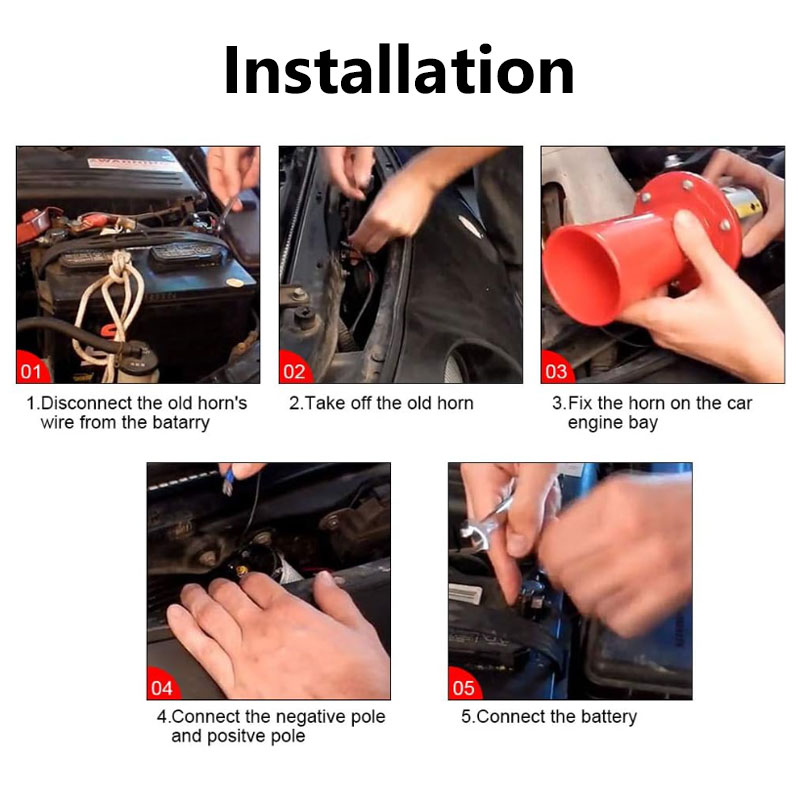 Installation

01

1.Disconnect the old horn's wire from the batarry

02

2.Take off the old horn

03

3.Fix the horn on the car engine bay

04

4.Connect the negative pole and positve pole

05

5.Connect the battery